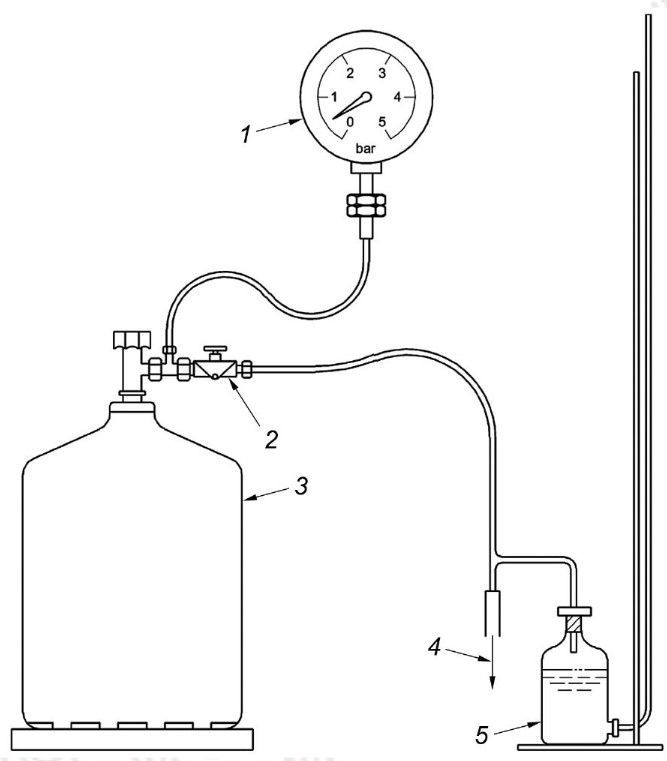 2
3
1
4
0
5
bar
1
2
3
4
5