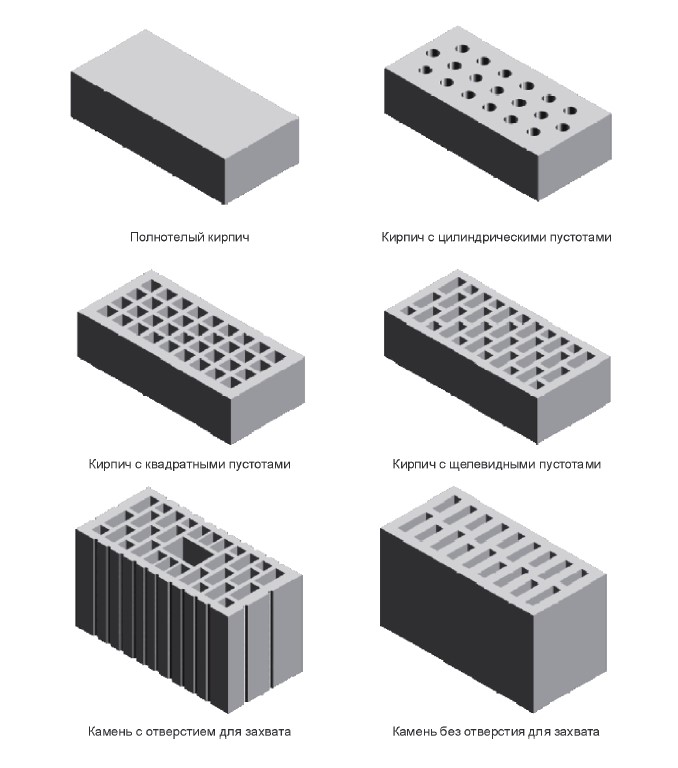 Полнотелый кирпич

Кирпич с цилиндрическими пустотами

Кирпич с квадратными пустотами

Кирпич с щелевидными пустотами

Камень с отверстием для захвата

Камень без отверстия для захвата